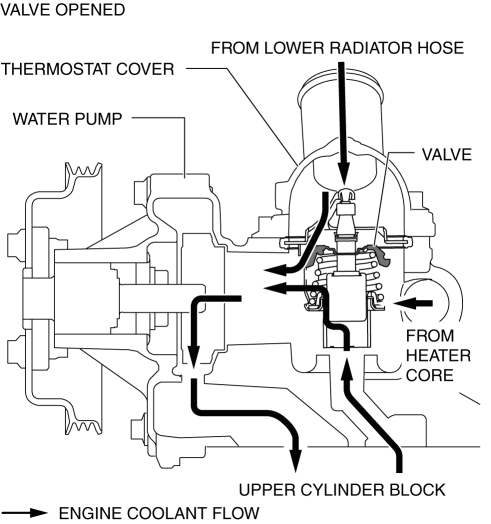 VALVE OPENED

FROM LOWER RADIATOR HOSE

THERMOSTAT COVER

WATER PUMP

VALVE

FROM HEATER CORE

UPPER CYLINDER BLOCK

ENGINE COOLANT FLOW