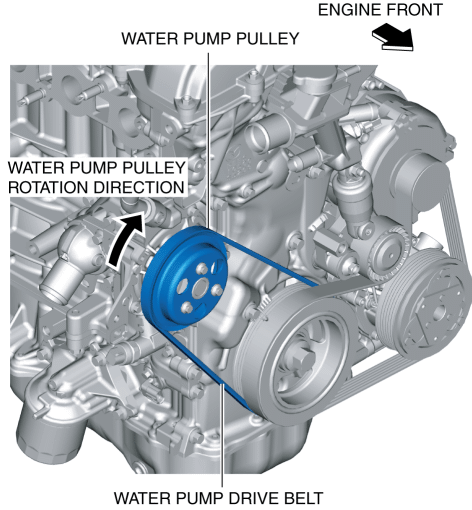 ENGINE FRONT

WATER PUMP PULLEY

WATER PUMP PULLEY ROTATION DIRECTION

WATER PUMP DRIVE BELT