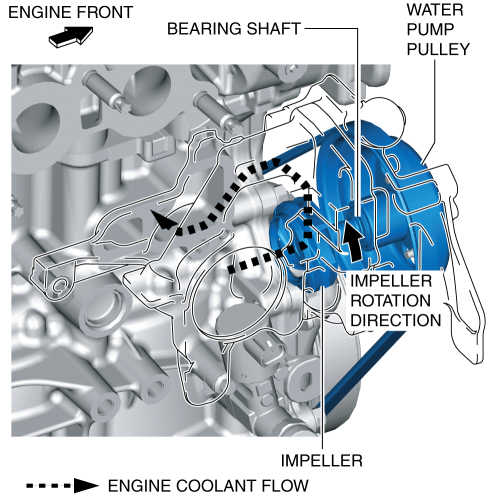 ENGINE FRONT

BEARING SHAFT

WATER PUMP PULLEY

IMPELLER ROTATION DIRECTION

IMPELLER

ENGINE COOLANT FLOW