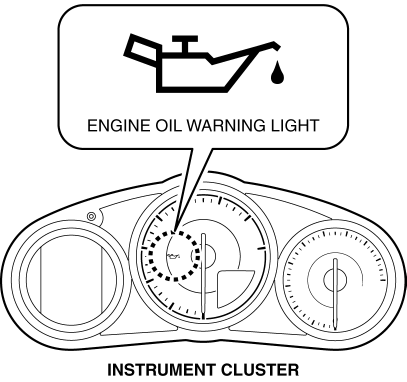 ENGINE OIL WARNING LIGHT

INSTRUMENT CLUSTER