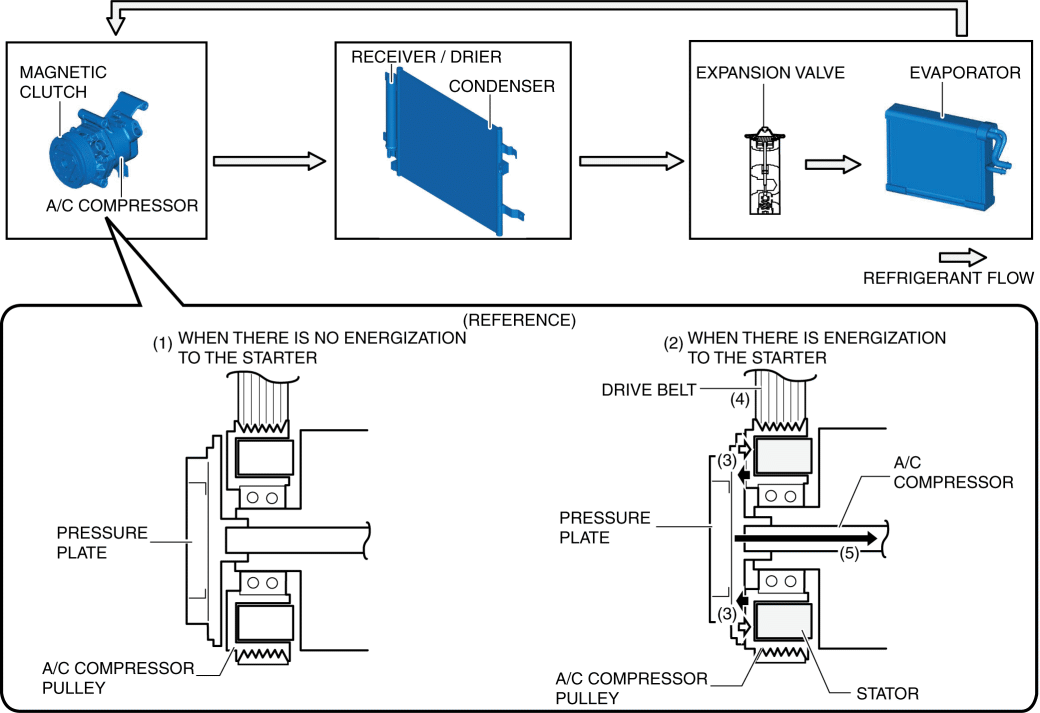 MAGNETIC CLUTCH

A/C COMPRESSOR

RECEIVER / DRIER

CONDENSER

EXPANSION VALVE

EVAPORATOR

REFRIGERANT FLOW

(REFERENCE)

(1) WHEN THERE IS NO ENERGIZATION TO THE STARTER

PRESSURE PLATE

A/C COMPRESSOR PULLEY

(2) WHEN THERE IS ENERGIZATION TO THE STARTER

DRIVE BELT

(4)

(3)

A/C COMPRESSOR

PRESSURE PLATE

(5)

(3)

A/C COMPRESSOR PULLEY

STATOR