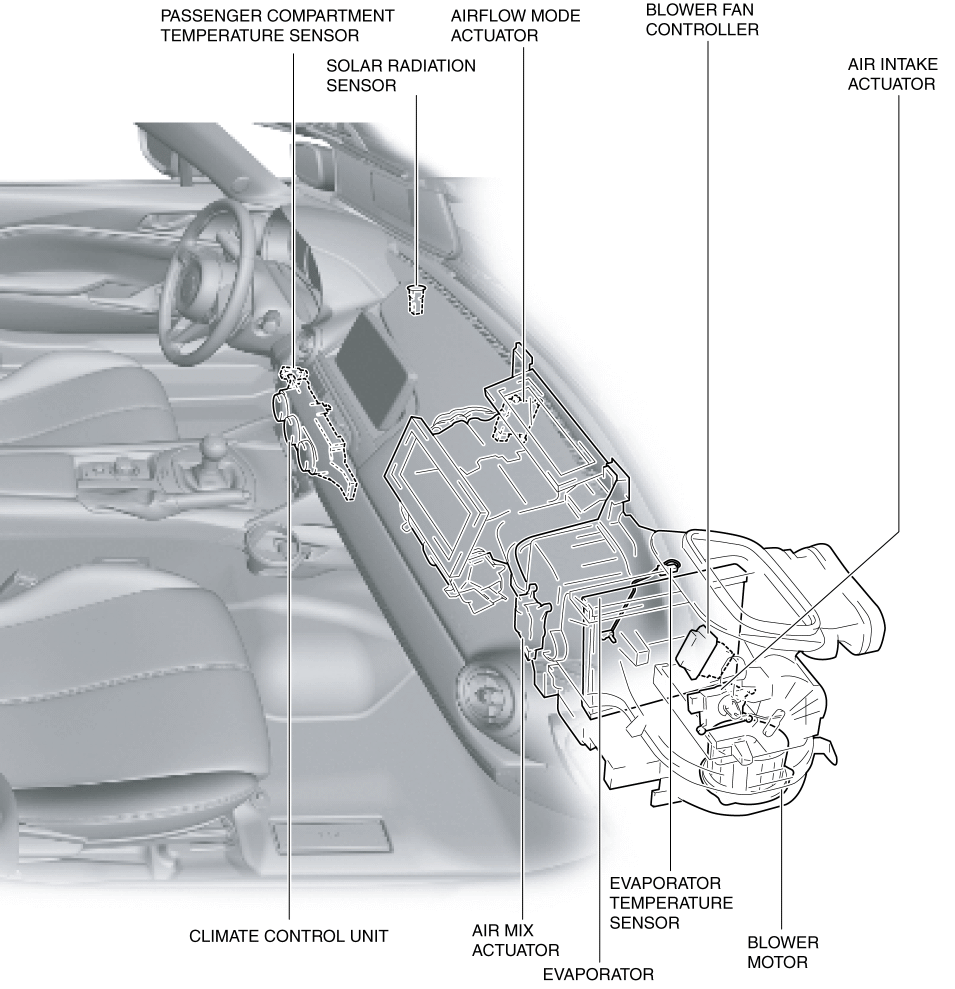 PASSENGER COMPARTMENT TEMPERATURE SENSOR

AIRFLOW MODE ACTUATOR

BLOWER FAN CONTROLLER

SOLAR RADIATION SENSOR

AIR INTAKE ACTUATOR

CLIMATE CONTROL UNIT

AIR MIX ACTUATOR

EVAPORATOR

EVAPORATOR TEMPERATURE SENSOR

BLOWER MOTOR