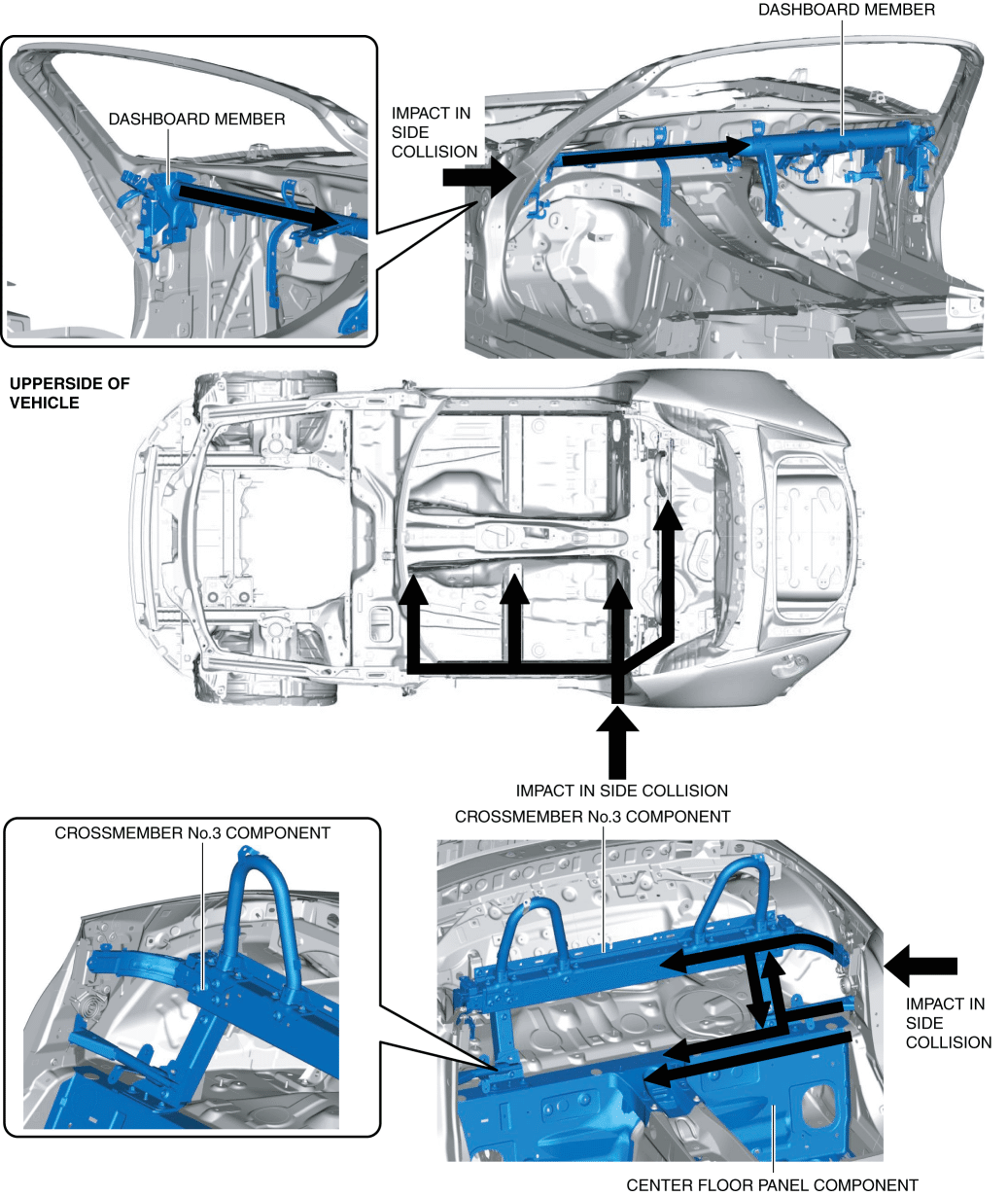 DASHBOARD MEMBER

DASHBOARD MEMBER

IMPACT IN SIDE COLLISION

UPPERSIDE OF VEHICLE

IMPACT IN SIDE COLLISION

CROSSMEMBER No.3 COMPONENT

CROSSMEMBER No.3 COMPONENT

IMPACT IN SIDE COLLISION

CENTER FLOOR PANEL COMPONENT