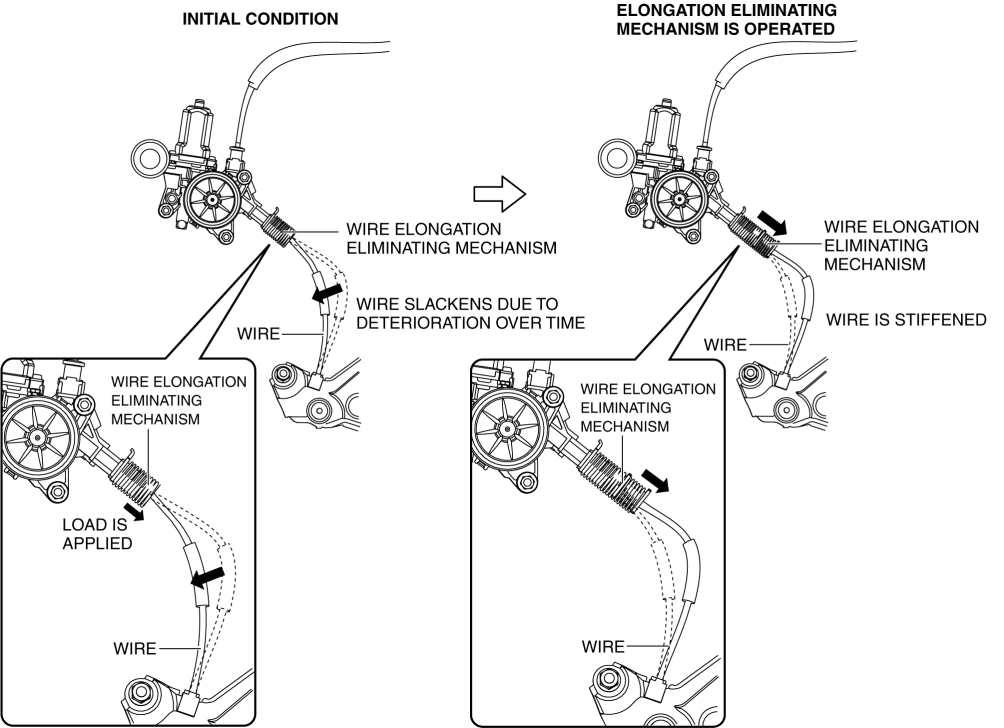 INITIAL CONDITION

WIRE ELONGATION ELIMINATING MECHANISM

WIRE SLACKENS DUE TO DETERIORATION OVER TIME

WIRE

WIRE ELONGATION ELIMINATING MECHANISM

LOAD IS APPLIED

WIRE

ELONGATION ELIMINATING MECHANISM IS OPERATED

WIRE ELONGATION ELIMINATING MECHANISM

WIRE IS STIFFENED

WIRE

WIRE ELONGATION ELIMINATING MECHANISM

WIRE