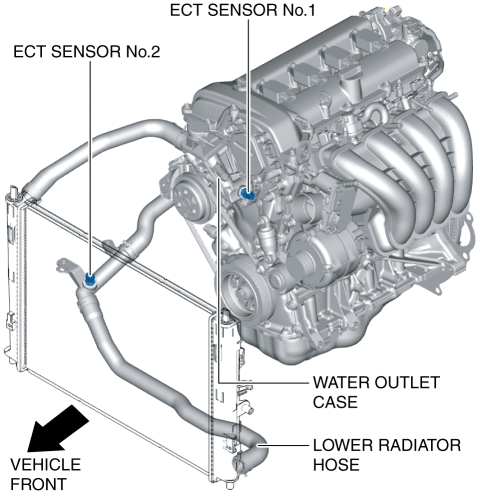 ECT SENSOR No.1

ECT SENSOR No.2

WATER OUTLET CASE

LOWER RADIATOR HOSE

VEHICLE FRONT