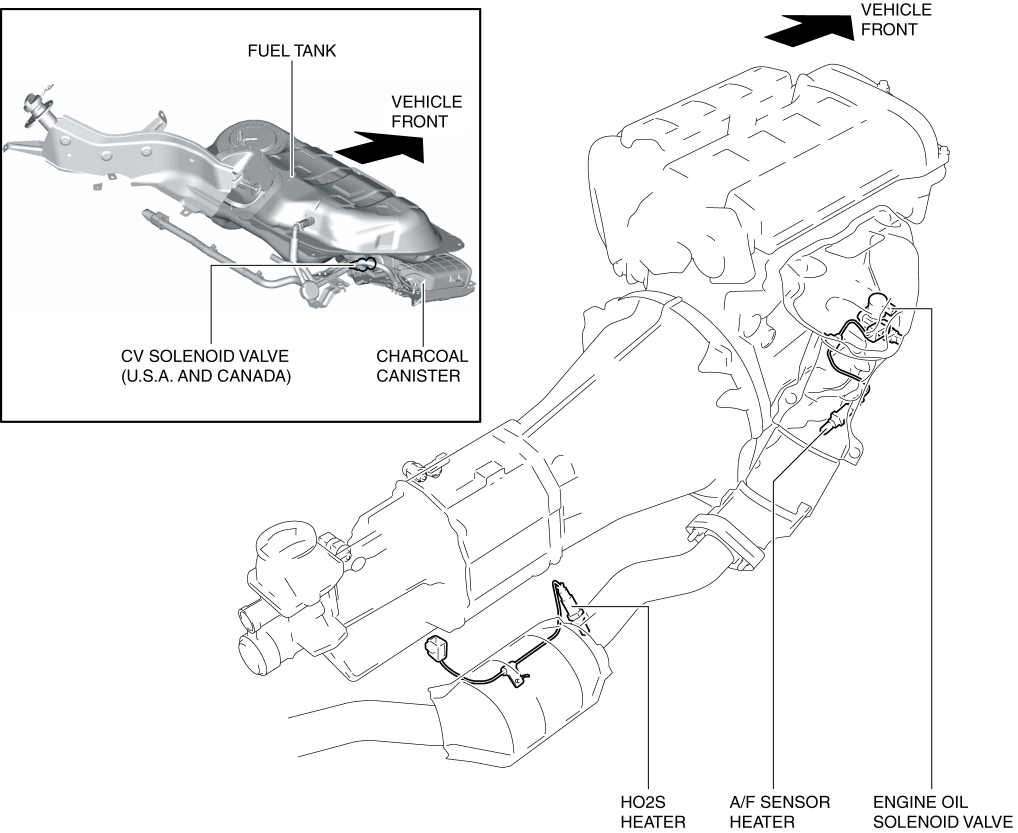 FUEL TANK

VEHICLE FRONT

CV SOLENOID VALVE (U.S.A. AND CANADA)

CHARCOAL CANISTER

VEHICLE FRONT

HO2S HEATER

A/F SENSOR HEATER

ENGINE OIL SOLENOID VALVE