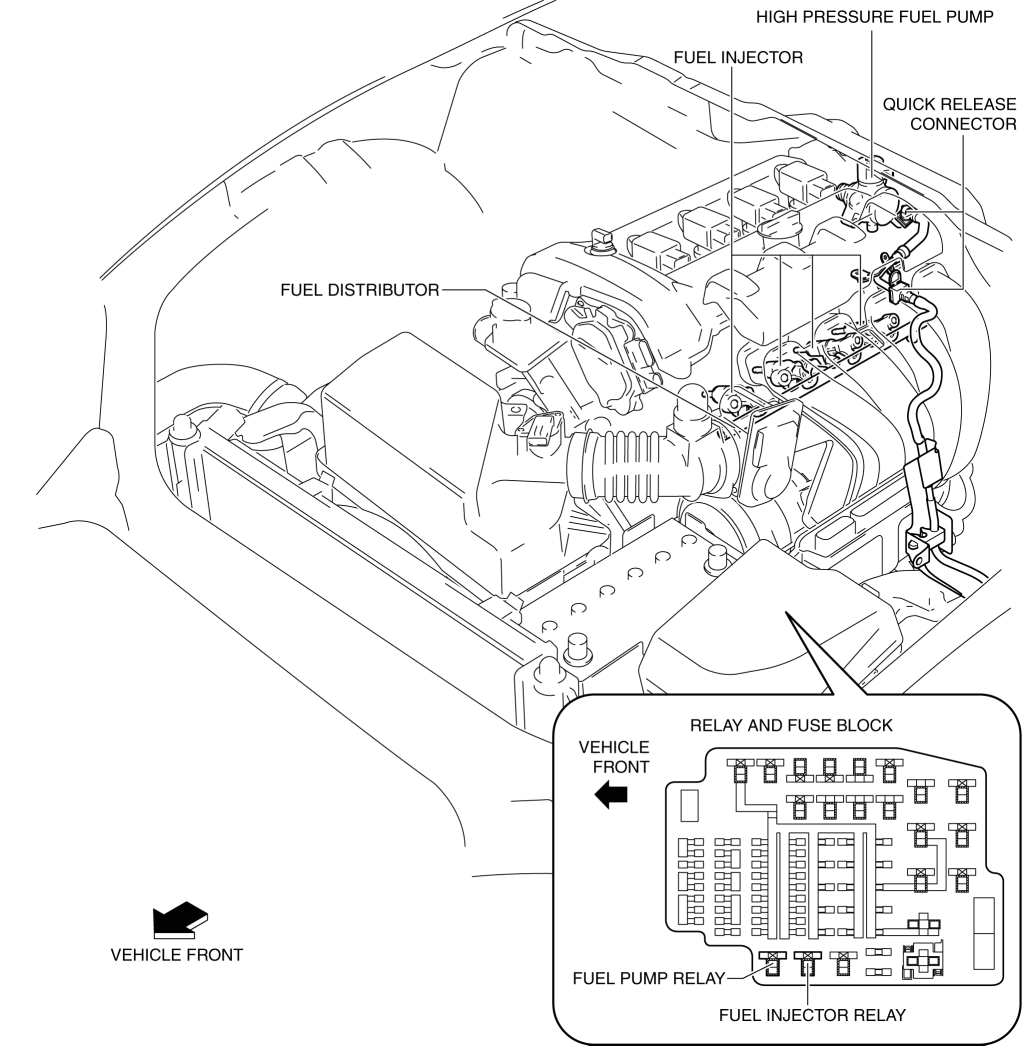 HIGH PRESSURE FUEL PUMP

FUEL INJECTOR

QUICK RELEASE CONNECTOR

FUEL DISTRIBUTOR

RELAY AND FUSE BLOCK

VEHICLE FRONT

VEHICLE FRONT

FUEL PUMP RELAY

FUEL INJECTOR RELAY