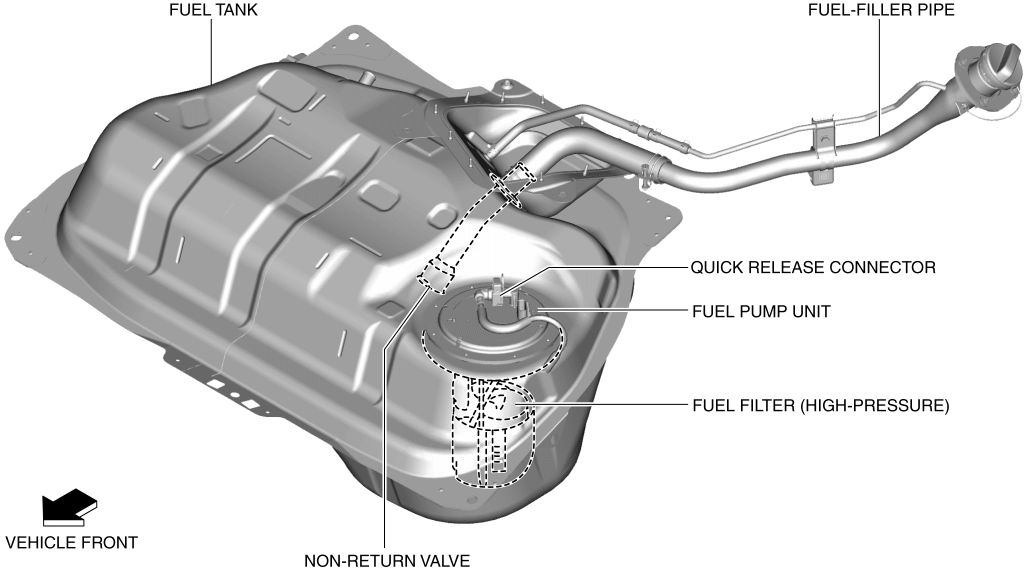 FUEL TANK

FUEL-FILLER PIPE

QUICK RELEASE CONNECTOR

FUEL PUMP UNIT

FUEL FILTER (HIGH-PRESSURE)

VEHICLE FRONT

NON-RETURN VALVE