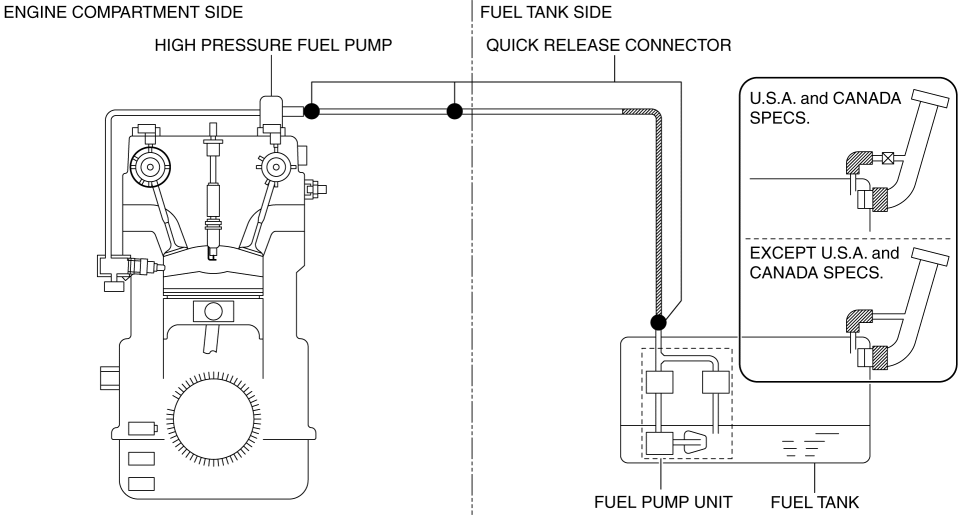 ENGINE COMPARTMENT SIDE

FUEL TANK SIDE

HIGH PRESSURE FUEL PUMP

QUICK RELEASE CONNECTOR

U.S.A. and CANADA SPECS.

EXCEPT U.S.A. and CANADA SPECS.

FUEL PUMP UNIT

FUEL TANK