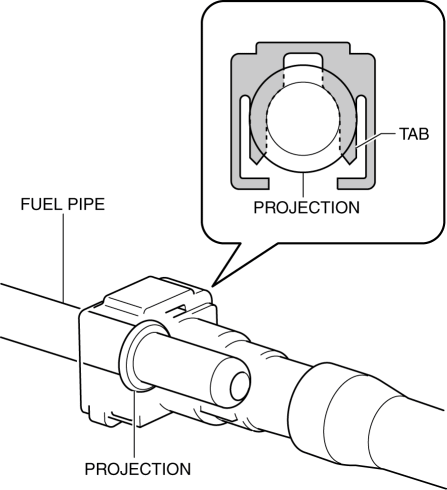 TAB
PROJECTION
FUEL PIPE
PROJECTION