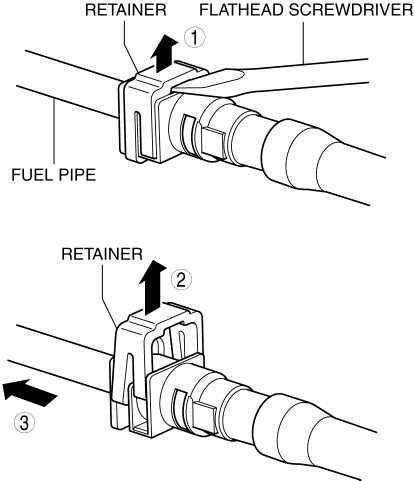 RETAINER
FLATHEAD SCREWDRIVER
1
FUEL PIPE
RETAINER
2
3