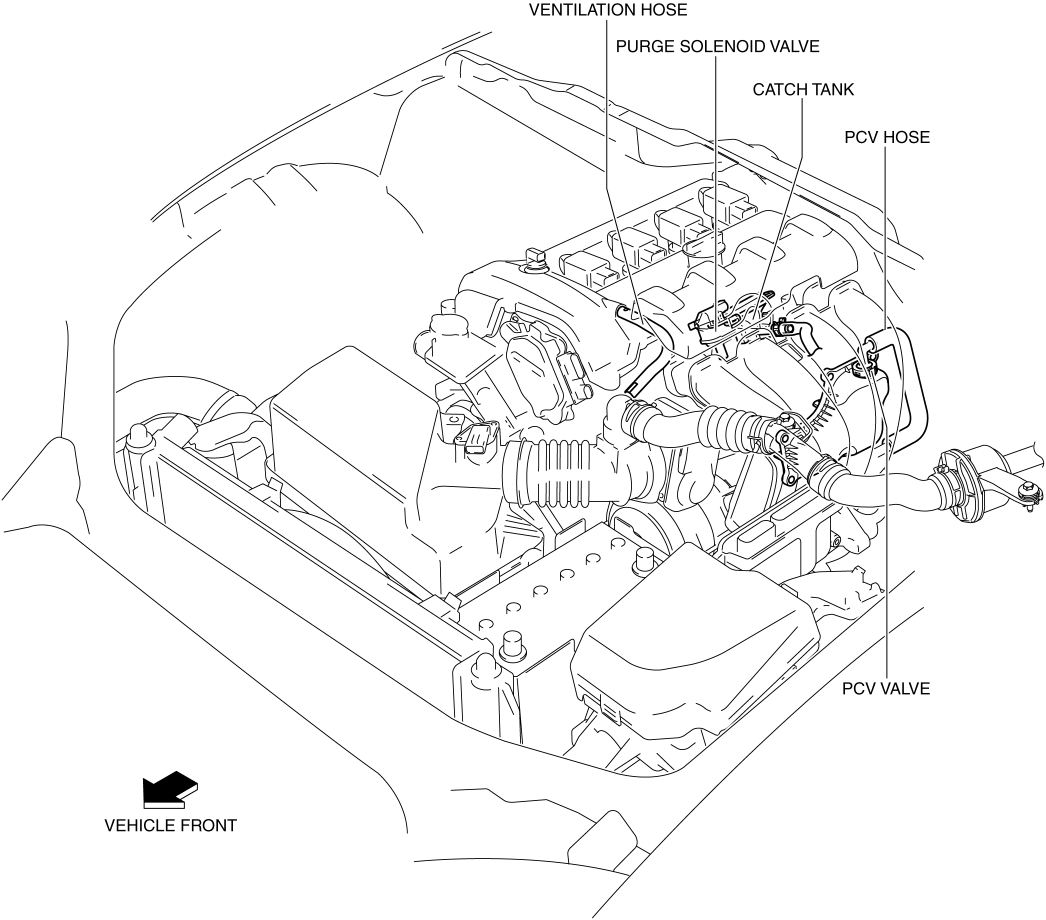 VENTILATION HOSE
PURGE SOLENOID VALVE
CATCH TANK
PCV HOSE
PCV VALVE
VEHICLE FRONT