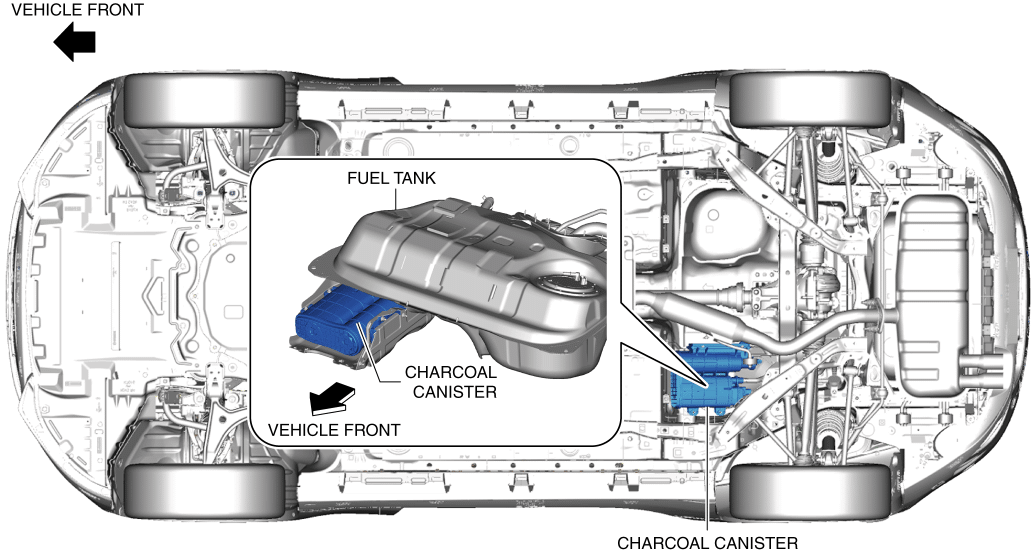 VEHICLE FRONT

FUEL TANK

CHARCOAL CANISTER

VEHICLE FRONT

CHARCOAL CANISTER