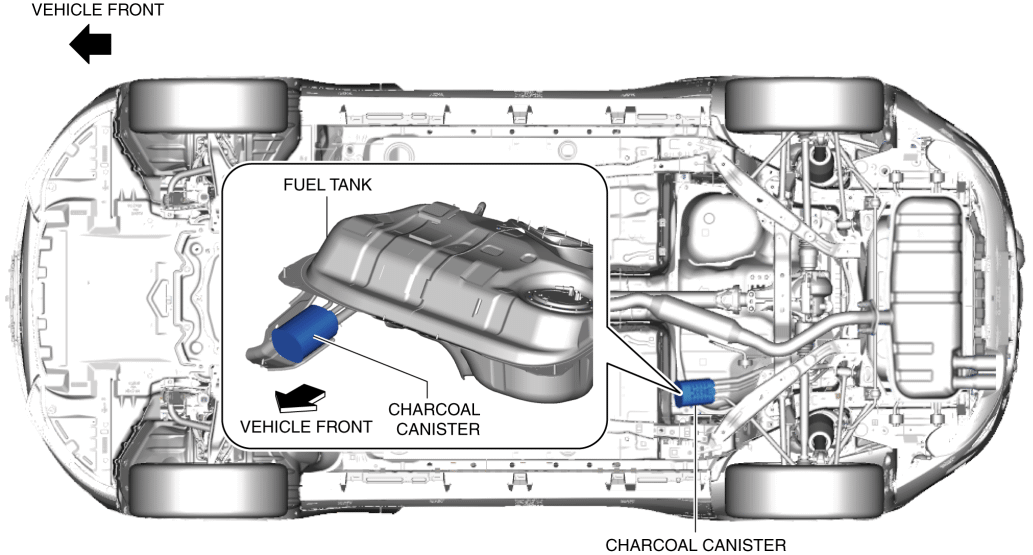 VEHICLE FRONT

FUEL TANK

VEHICLE FRONT

CHARCOAL CANISTER

CHARCOAL CANISTER