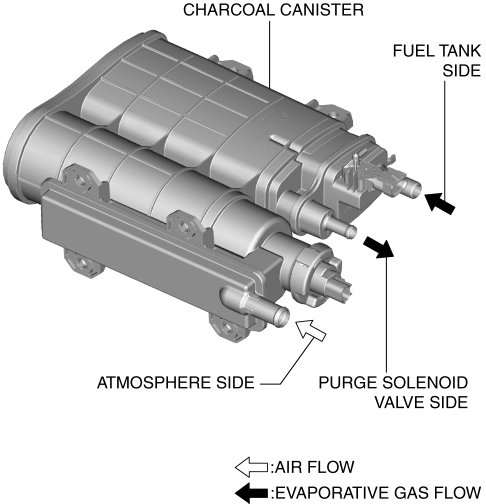 CHARCOAL CANISTER

FUEL TANK SIDE

ATMOSPHERE SIDE

PURGE SOLENOID VALVE SIDE

:AIR FLOW

:EVAPORATIVE GAS FLOW