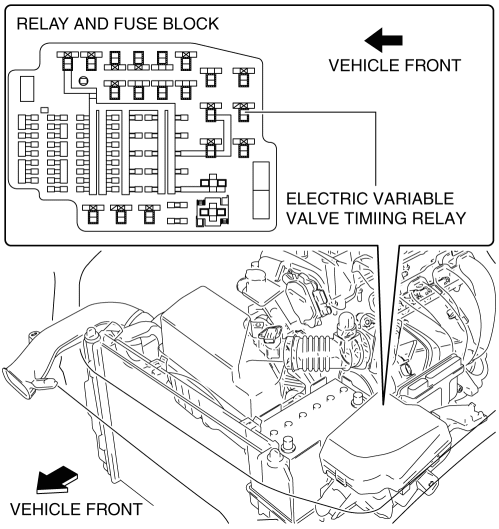 RELAY AND FUSE BLOCK

VEHICLE FRONT

ELECTRIC VARIABLE VALVE TIMIING RELAY

VEHICLE FRONT