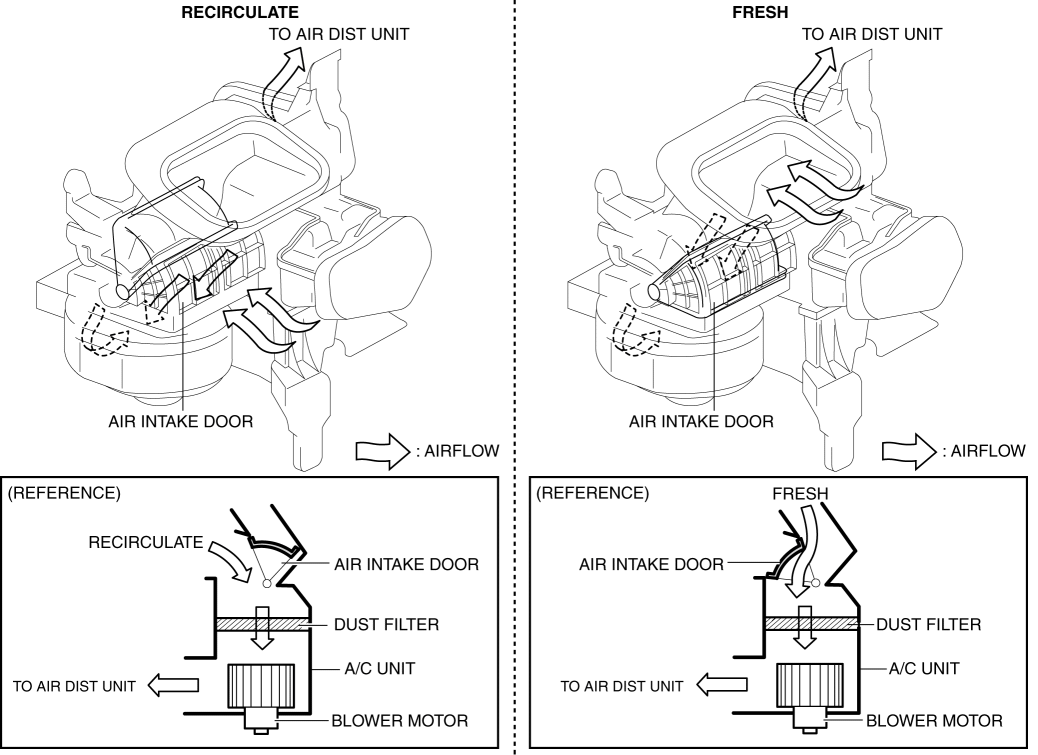 RECIRCULATE

TO AIR DIST UNIT

AIR INTAKE DOOR

: AIRFLOW

(REFERENCE)

RECIRCULATE

AIR INTAKE DOOR

DUST FILTER

A/C UNIT

TO AIR DIST UNIT

BLOWER MOTOR

FRESH

TO AIR DIST UNIT

AIR INTAKE DOOR

: AIRFLOW

(REFERENCE)

FRESH

AIR INTAKE DOOR

DUST FILTER

A/C UNIT

TO AIR DIST UNIT

BLOWER MOTOR