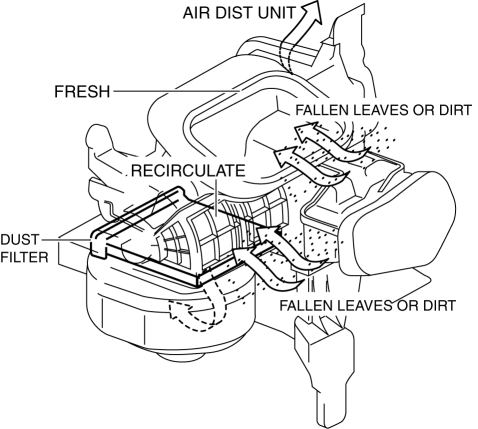 AIR DIST UNIT

FRESH

FALLEN LEAVES OR DIRT

RECIRCULATE

DUST FILTER

FALLEN LEAVES OR DIRT