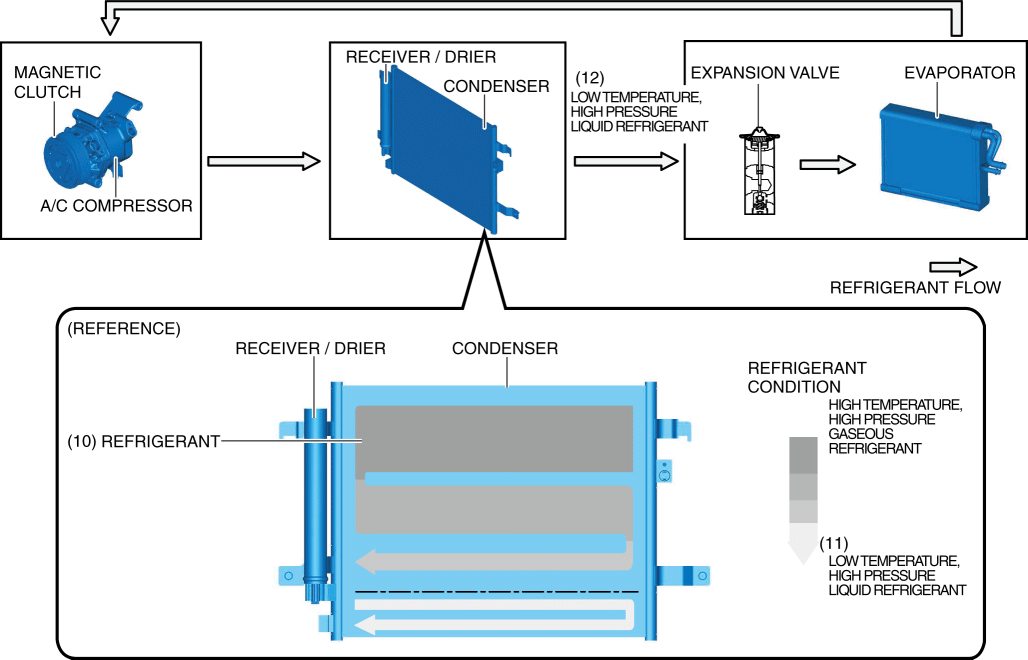 MAGNETIC CLUTCH

A/C COMPRESSOR

RECEIVER / DRIER

CONDENSER

(12)
LOW TEMPERATURE, HIGH PRESSURE LIQUID REFRIGERANT

EXPANSION VALVE

EVAPORATOR

REFRIGERANT FLOW

(REFERENCE)

RECEIVER / DRIER

CONDENSER

(10) REFRIGERANT

REFRIGERANT CONDITION

HIGH TEMPERATURE, HIGH PRESSURE GASEOUS REFRIGERANT

(11)
LOW TEMPERATURE, HIGH PRESSURE LIQUID REFRIGERANT