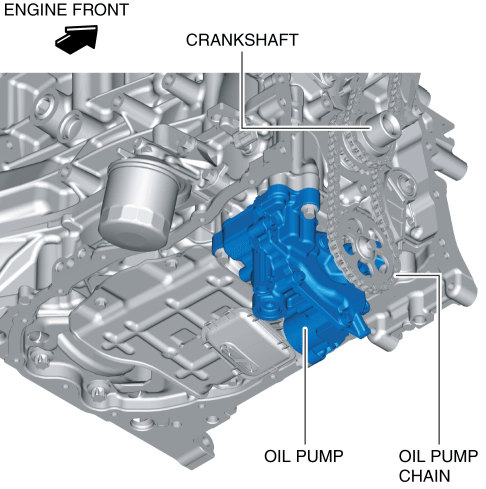 ENGINE FRONT

CRANKSHAFT

OIL PUMP

OIL PUMP CHAIN