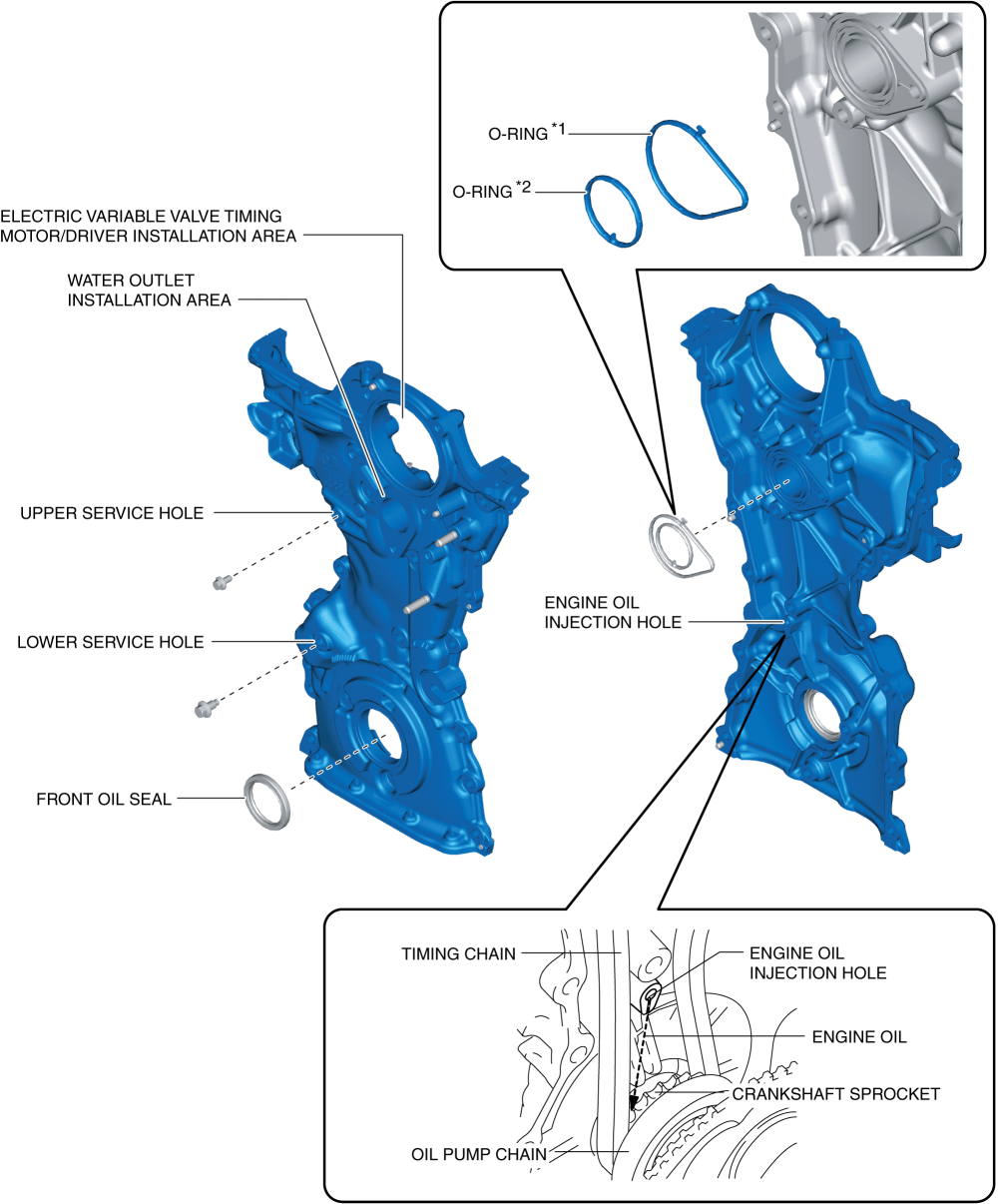 O-RING $^{*1}$

O-RING $^{*2}$

ELECTRIC VARIABLE VALVE TIMING MOTOR/DRIVER INSTALLATION AREA

WATER OUTLET INSTALLATION AREA

UPPER SERVICE HOLE

LOWER SERVICE HOLE

FRONT OIL SEAL

ENGINE OIL INJECTION HOLE

TIMING CHAIN

ENGINE OIL INJECTION HOLE

ENGINE OIL

CRANKSHAFT SPROCKET

OIL PUMP CHAIN