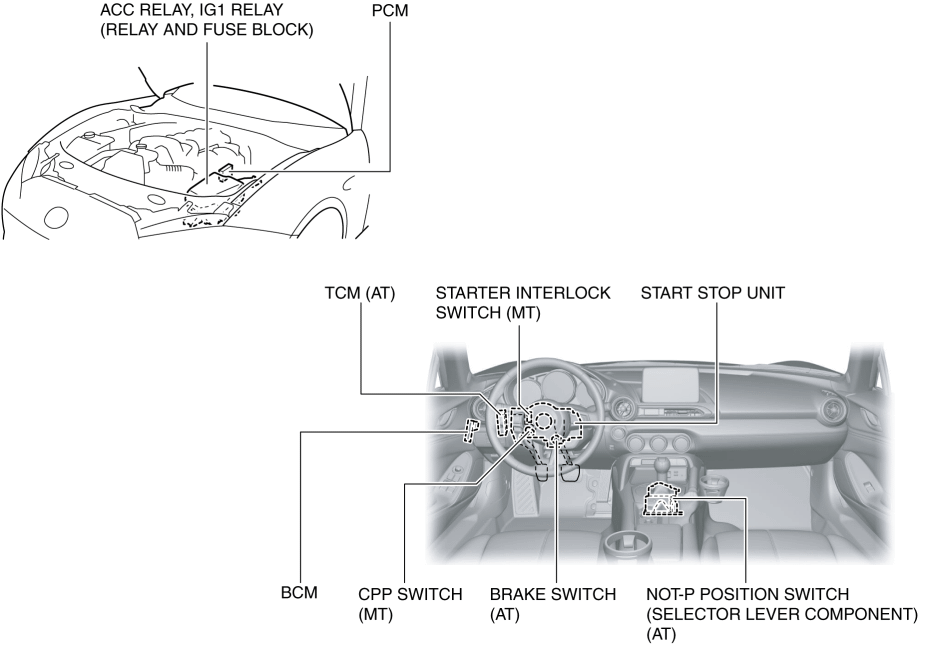 ACC RELAY, IG1 RELAY
(RELAY AND FUSE BLOCK)

PCM

TCM (AT)

STARTER INTERLOCK
SWITCH (MT)

START STOP UNIT

BCM

CPP SWITCH
(MT)

BRAKE SWITCH
(AT)

NOT-P POSITION SWITCH
(SELECTOR LEVER COMPONENT)
(AT)