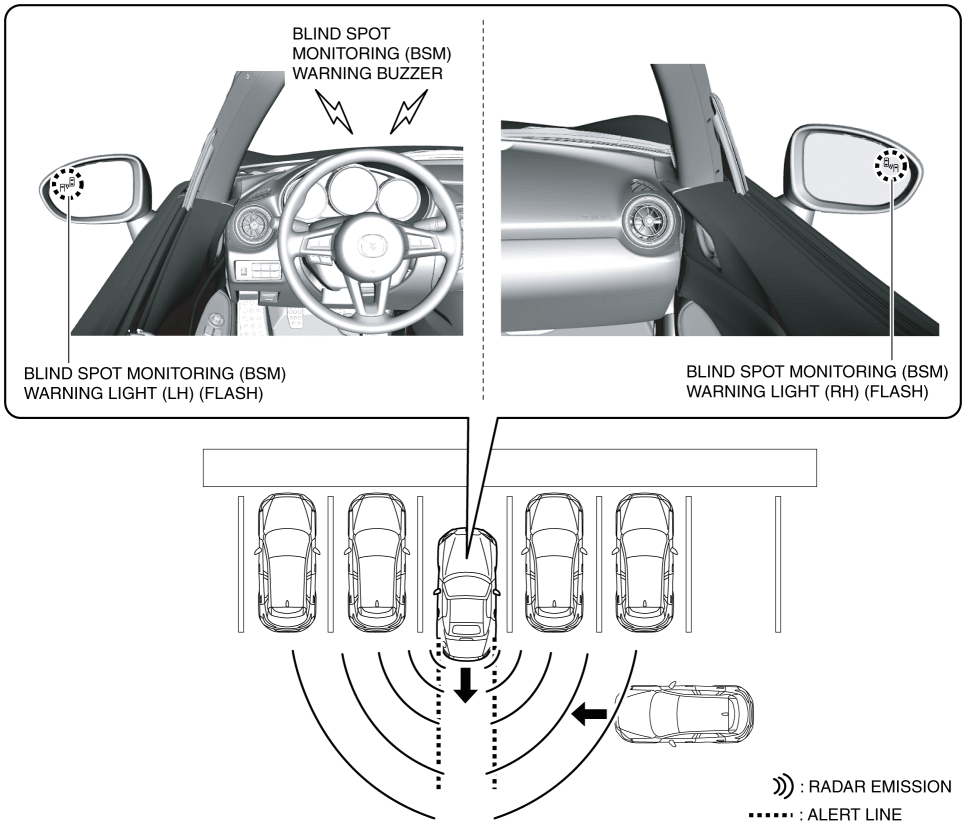 BLIND SPOT MONITORING (BSM) WARNING BUZZER

BLIND SPOT MONITORING (BSM) WARNING LIGHT (LH) (FLASH)

BLIND SPOT MONITORING (BSM) WARNING LIGHT (RH) (FLASH)

: RADAR EMISSION

: ALERT LINE