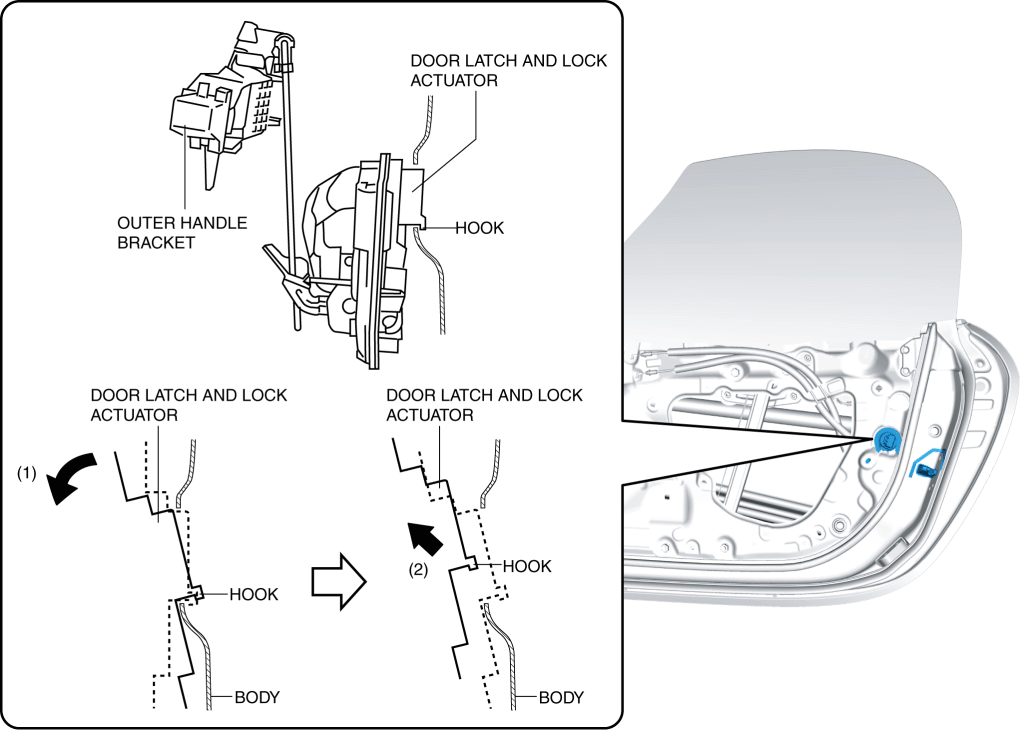 DOOR LATCH AND LOCK ACTUATOR

OUTER HANDLE BRACKET

HOOK

DOOR LATCH AND LOCK ACTUATOR

(1)

HOOK

BODY

DOOR LATCH AND LOCK ACTUATOR

(2)

HOOK

BODY