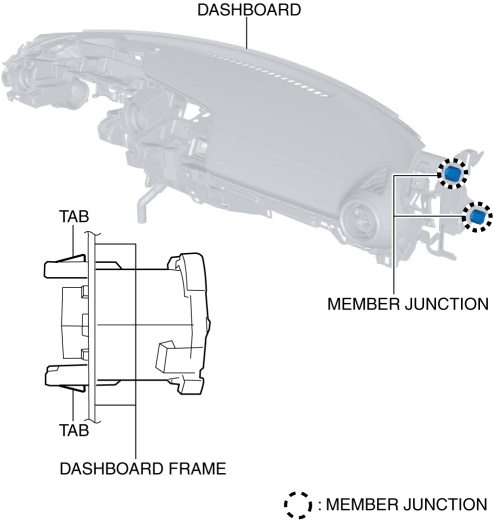 DASHBOARD

TAB

MEMBER JUNCTION

TAB

DASHBOARD FRAME

: MEMBER JUNCTION