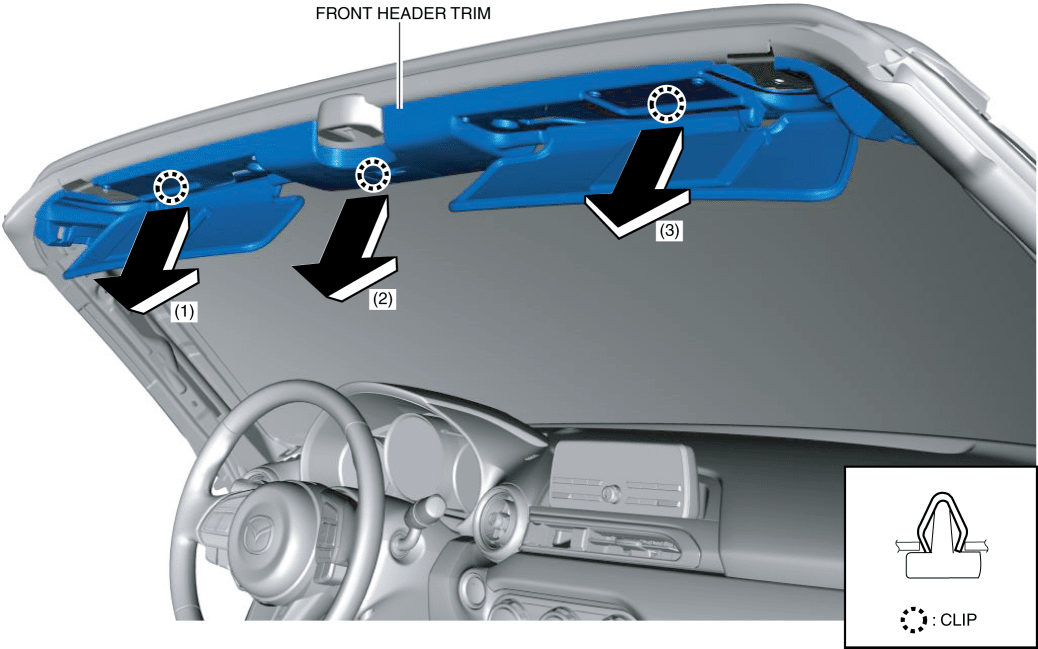 FRONT HEADER TRIM

(1)

(2)

(3)

: CLIP