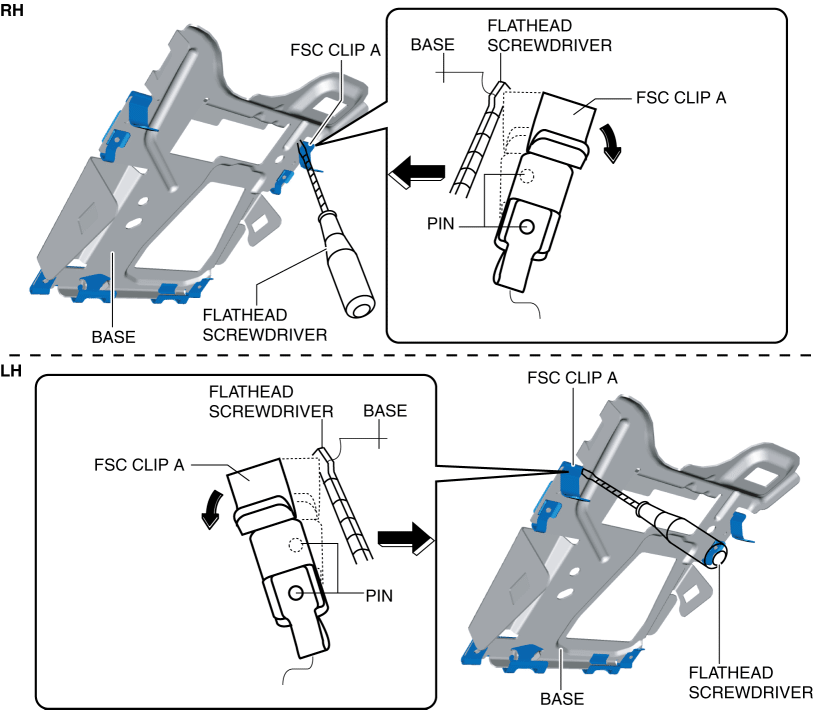 RH

FSC CLIP A

BASE

FLATHEAD SCREWDRIVER

BASE

FLATHEAD SCREWDRIVER

FSC CLIP A

PIN

LH

FLATHEAD SCREWDRIVER

BASE

FSC CLIP A

PIN

FSC CLIP A

BASE

FLATHEAD SCREWDRIVER