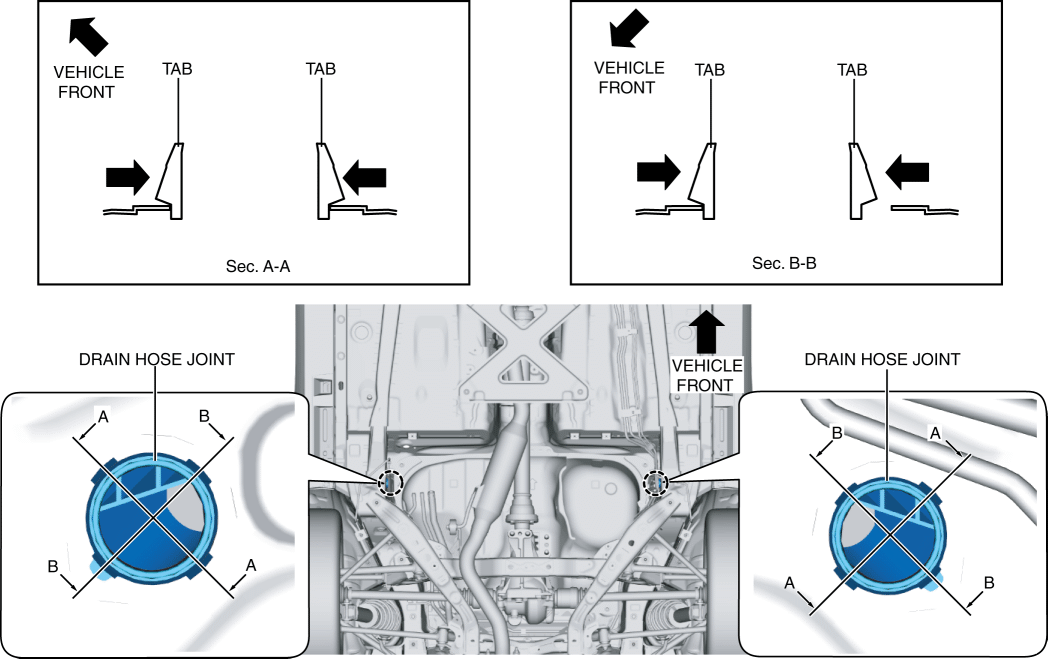 VEHICLE FRONT
TAB
TAB
Sec. A-A

VEHICLE FRONT
TAB
TAB
Sec. B-B

DRAIN HOSE JOINT
A
B
B
A

VEHICLE FRONT

DRAIN HOSE JOINT
B
A
A
B