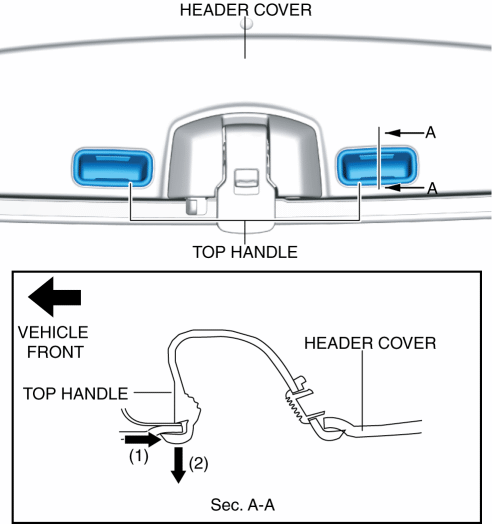 HEADER COVER

A

A

TOP HANDLE

VEHICLE FRONT

HEADER COVER

TOP HANDLE

(1)

(2)

Sec. A-A