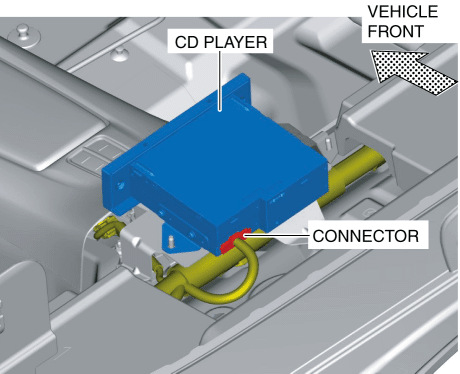 VEHICLE FRONT

CD PLAYER

CONNECTOR