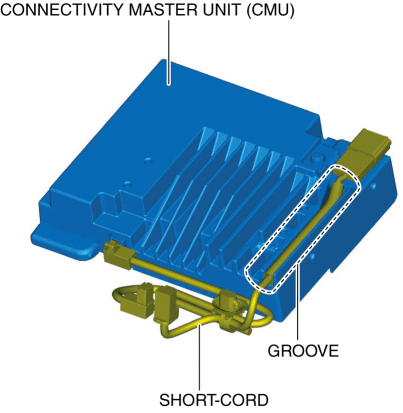 CONNECTIVITY MASTER UNIT (CMU)

GROOVE

SHORT-CORD