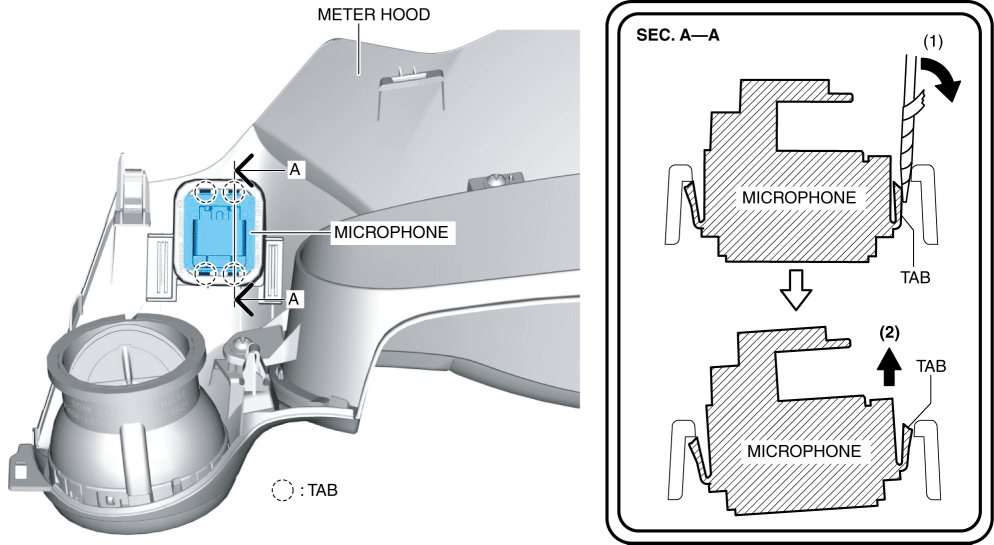 METER HOOD

A

MICROPHONE

A

: TAB

SEC. A—A

(1)

MICROPHONE

TAB

(2)

TAB

MICROPHONE