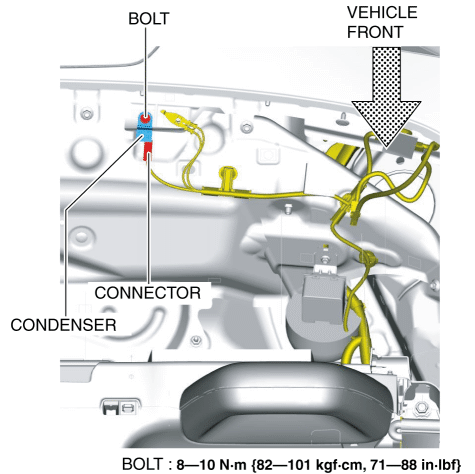 BOLT

VEHICLE FRONT

CONNECTOR

CONDENSER

BOLT : 8—10 N·m {82—101 kgf·cm, 71—88 in·lbf}