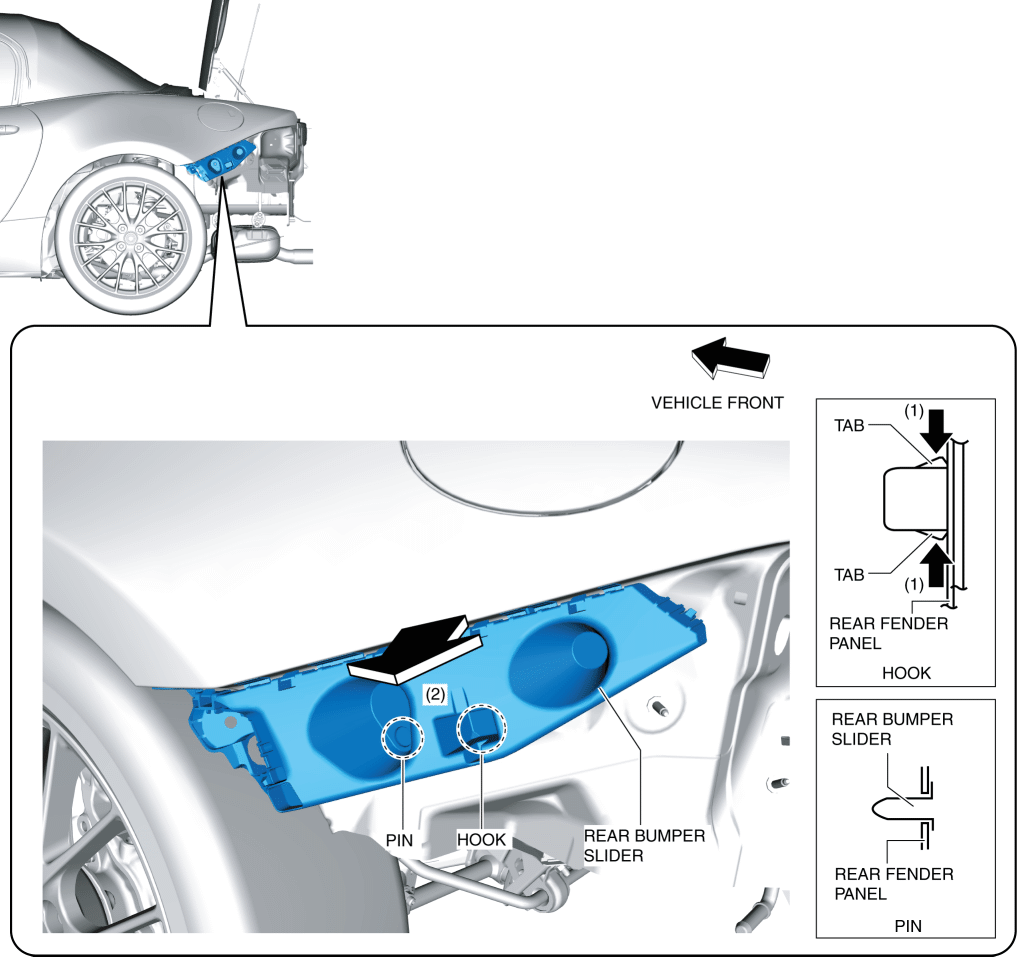 VEHICLE FRONT

(2)

PIN

HOOK

REAR BUMPER SLIDER

TAB

(1)

TAB

(1)

REAR FENDER PANEL

HOOK

REAR BUMPER SLIDER

REAR FENDER PANEL

PIN