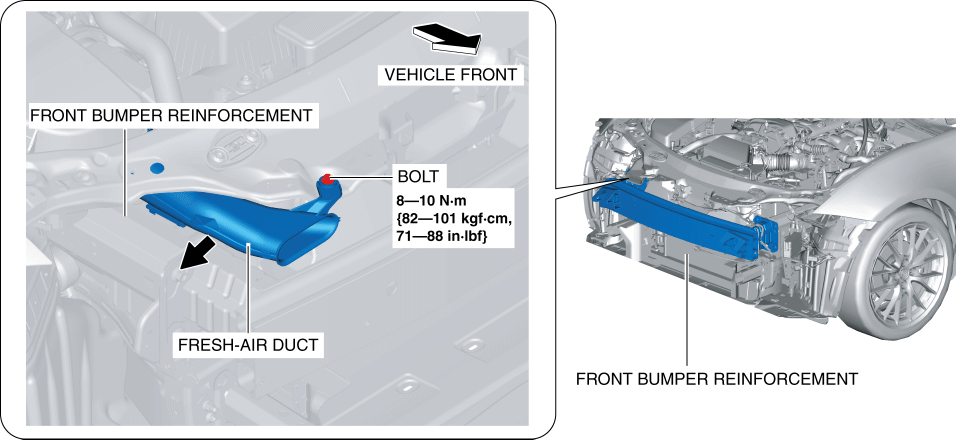 VEHICLE FRONT

FRONT BUMPER REINFORCEMENT

BOLT

8—10 N·m
{82—101 kgf·cm,
71—88 in·lbf}

FRESH-AIR DUCT

FRONT BUMPER REINFORCEMENT