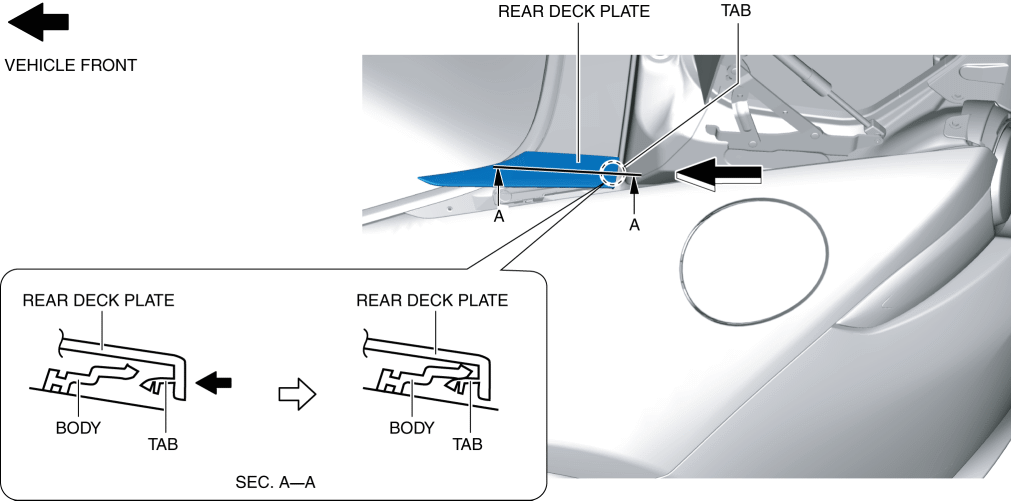 VEHICLE FRONT

REAR DECK PLATE

TAB

A

A

REAR DECK PLATE

BODY

TAB

REAR DECK PLATE

BODY

TAB

SEC. A—A