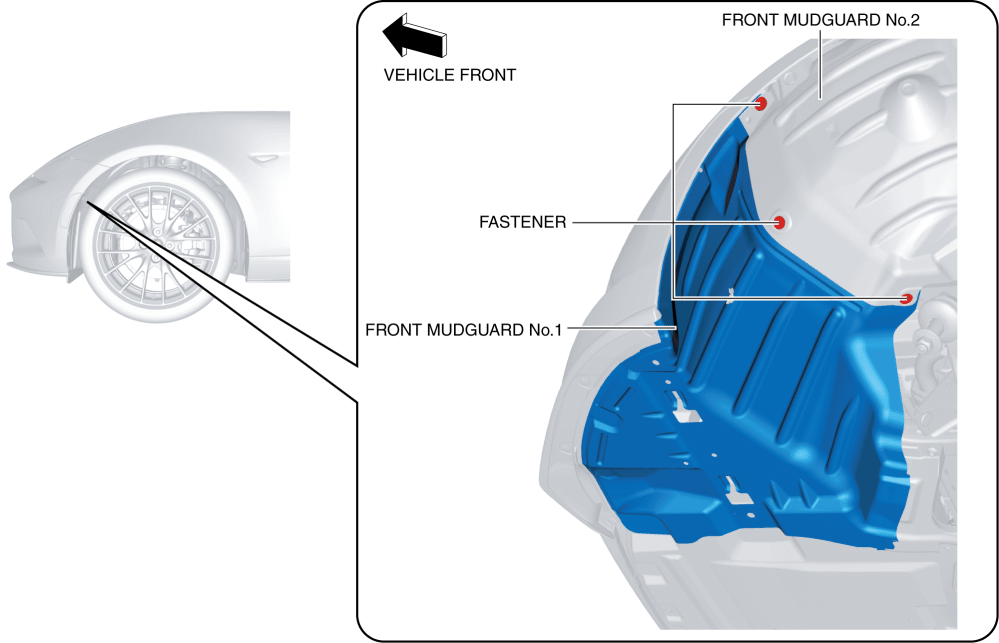 VEHICLE FRONT

FRONT MUDGUARD No.2

FASTENER

FRONT MUDGUARD No.1