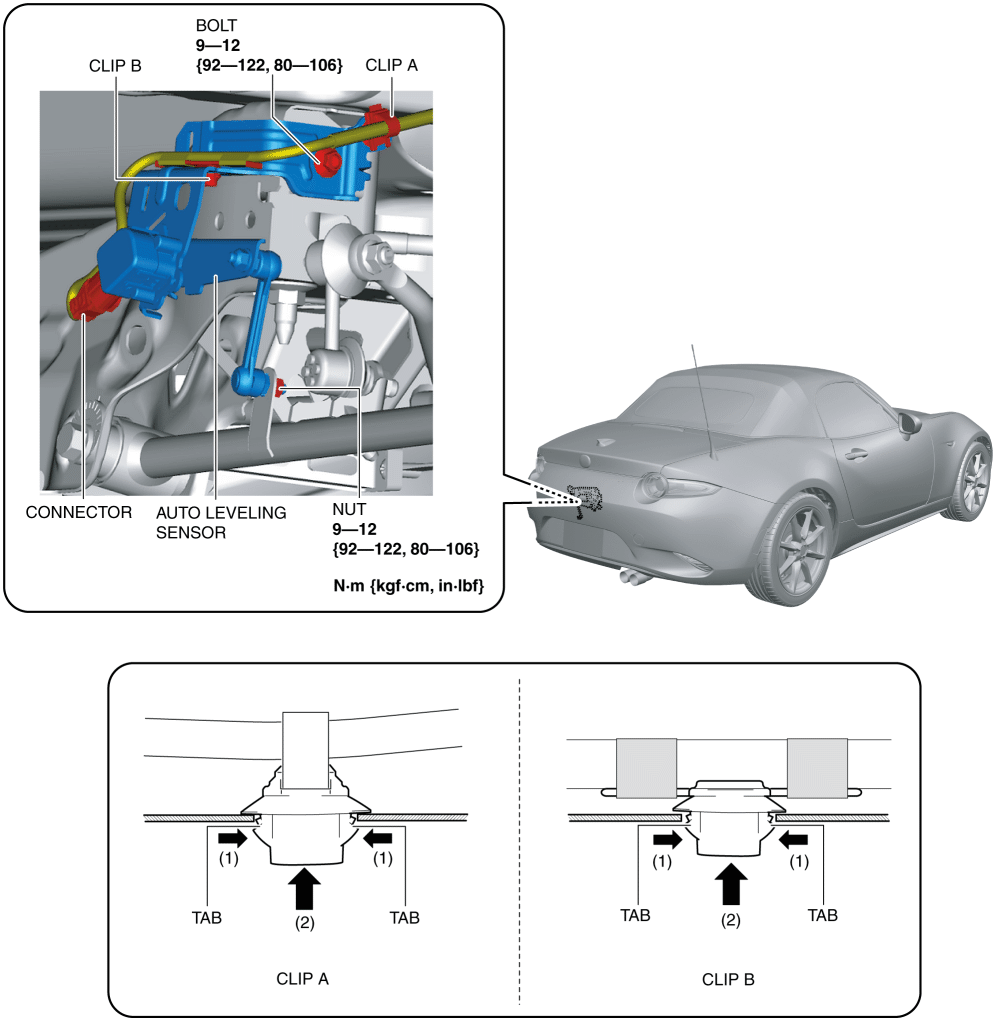 BOLT
9—12
{92—122, 80—106}

CLIP B

CLIP A

CONNECTOR

AUTO LEVELING SENSOR

NUT
9—12
{92—122, 80—106}

N·m {kgf·cm, in·lbf}

(1)

(1)

TAB

(2)

TAB

CLIP A

(1)

(1)

TAB

(2)

TAB

CLIP B