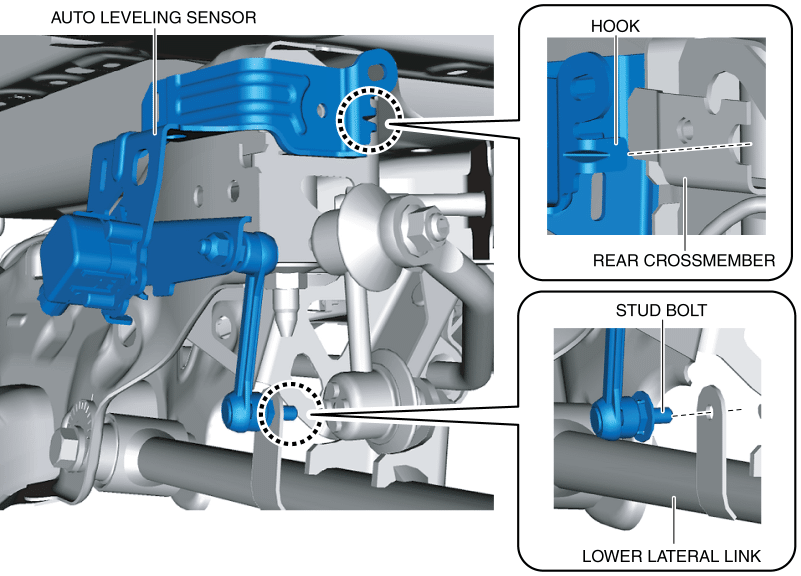 AUTO LEVELING SENSOR

HOOK

REAR CROSSMEMBER

STUD BOLT

LOWER LATERAL LINK