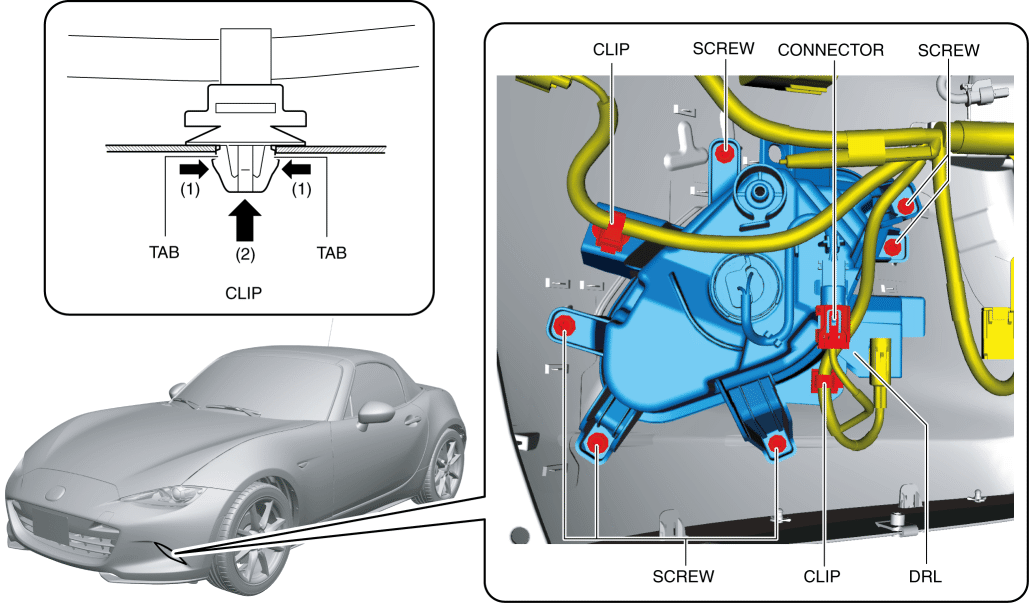 (1)
(1)
TAB
(2)
TAB
CLIP

CLIP
SCREW
CONNECTOR
SCREW
SCREW
CLIP
DRL