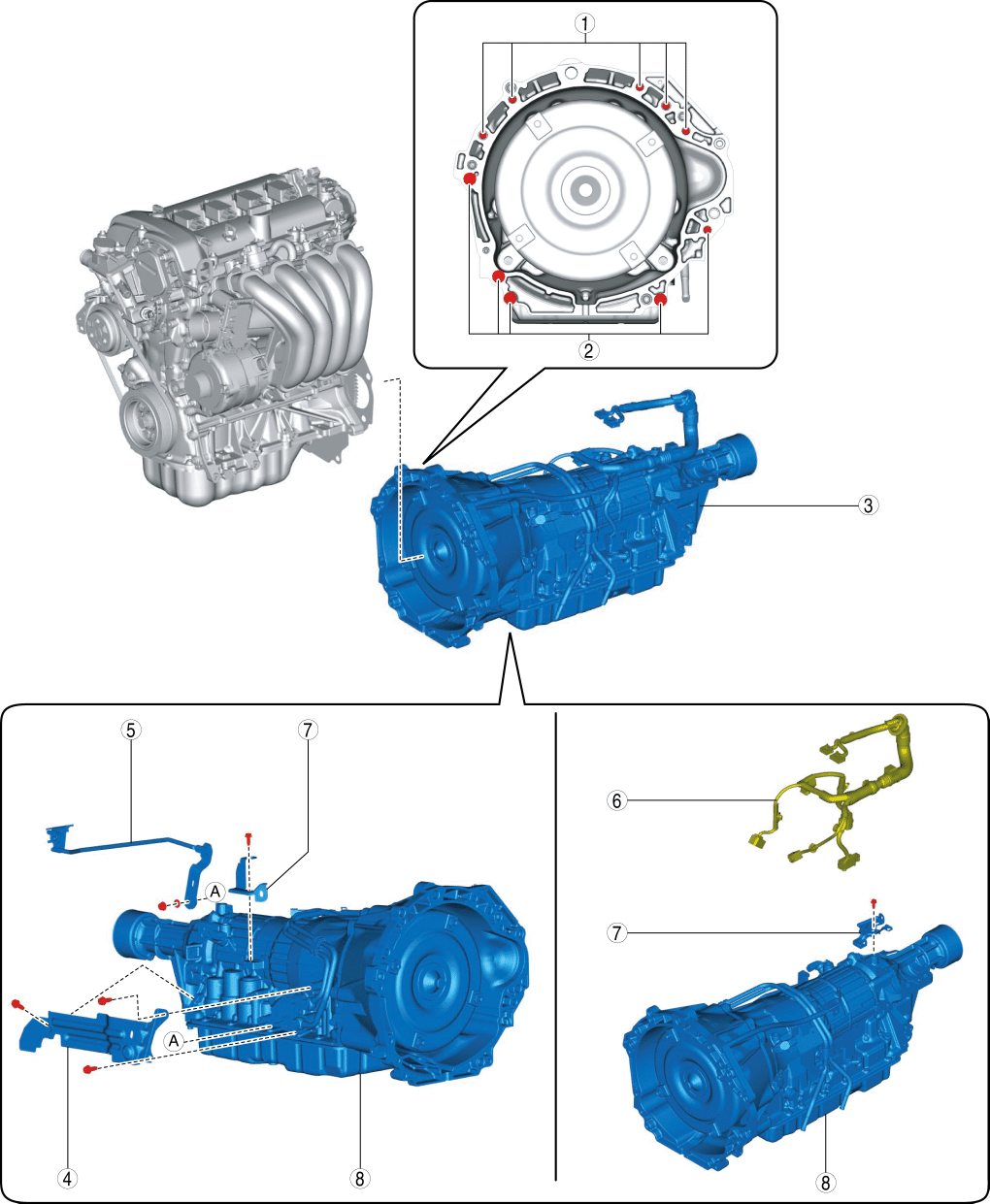 1
2
3
5
7
A
A
4
8
6
7
8