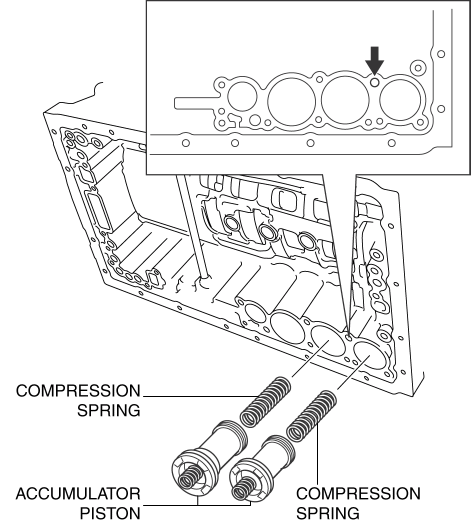 COMPRESSION SPRING

ACCUMULATOR PISTON

COMPRESSION SPRING