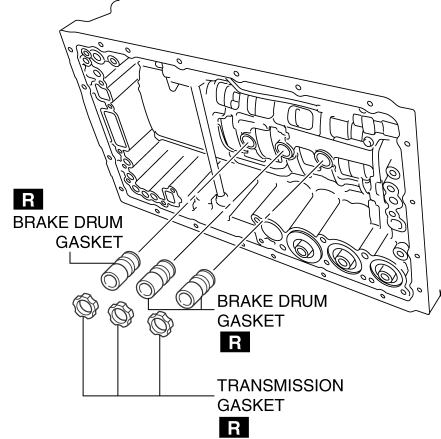 R
BRAKE DRUM
GASKET

BRAKE DRUM
GASKET
R

TRANSMISSION
GASKET
R