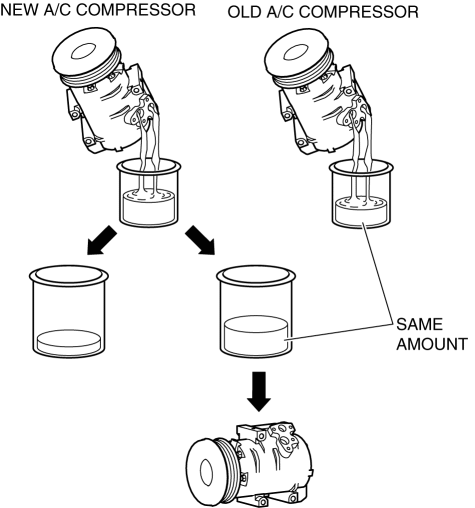 NEW A/C COMPRESSOR

OLD A/C COMPRESSOR

SAME AMOUNT