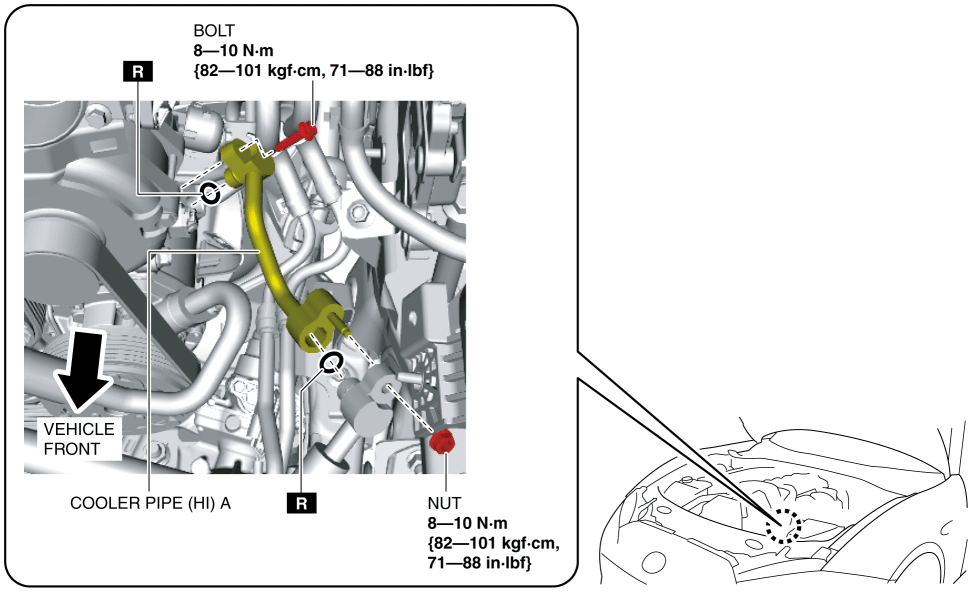 BOLT
8—10 N·m
{82—101 kgf·cm, 71—88 in·lbf}

R

VEHICLE FRONT

COOLER PIPE (HI) A

R

NUT
8—10 N·m
{82—101 kgf·cm, 71—88 in·lbf}