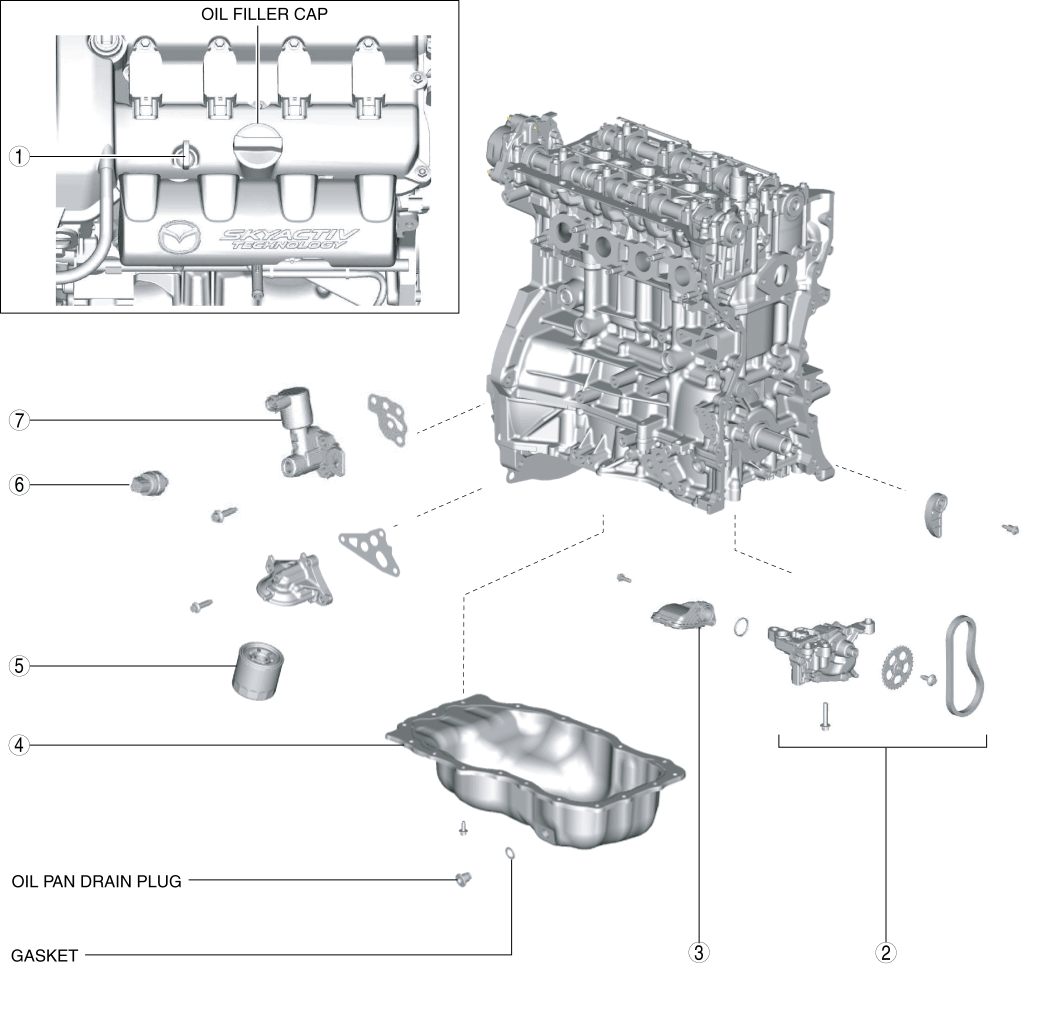 OIL FILLER CAP

1

SKYACTIV TECHNOLOGY

7

6

5

4

OIL PAN DRAIN PLUG

GASKET

3

2